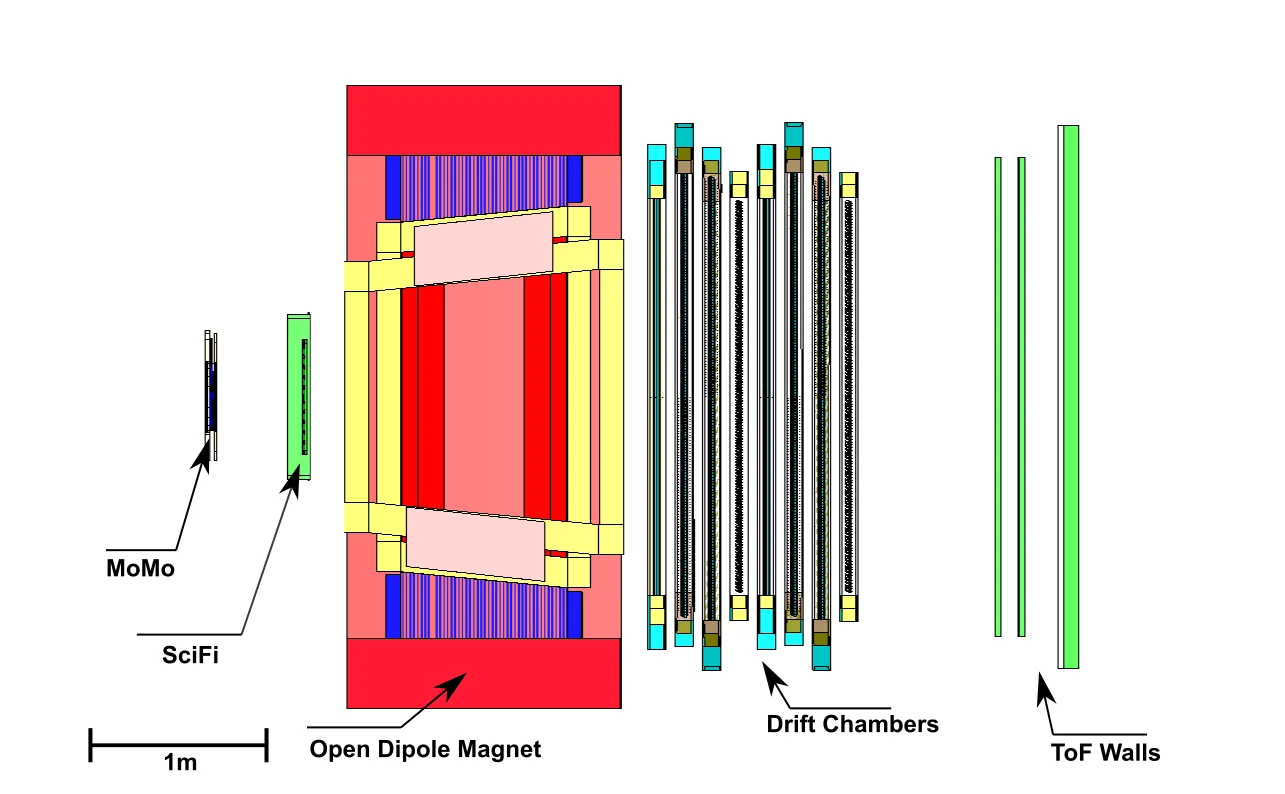 MoMo
SciFi
Open Dipole Magnet
Drift Chambers
ToF Walls
1m